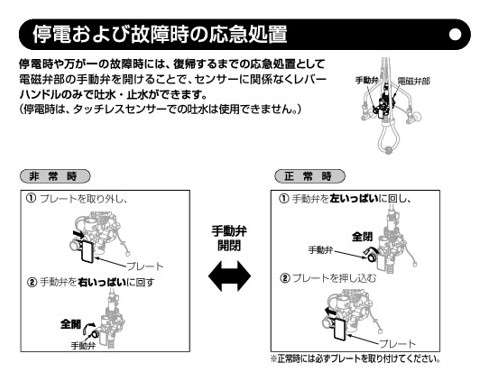 停電および故障時の応急処置

停電時や万が一の故障時には、復帰するまでの応急処置として電磁弁部の手動弁を開けることで、センサーに関係なくレバーハンドルのみで吐水・止水ができます。
(停電時は、タッチレスセンサーでの吐水は使用できません。)

手動弁
電磁弁部

非常時

① プレートを取り外し、

プレート

② 手動弁を右いっぱいに回す

全開
手動弁

手動弁
開閉

正常時

① 手動弁を左いっぱいに回し、

全閉
手動弁

② プレートを押し込む

プレート

※正常時には必ずプレートを取り付けてください。